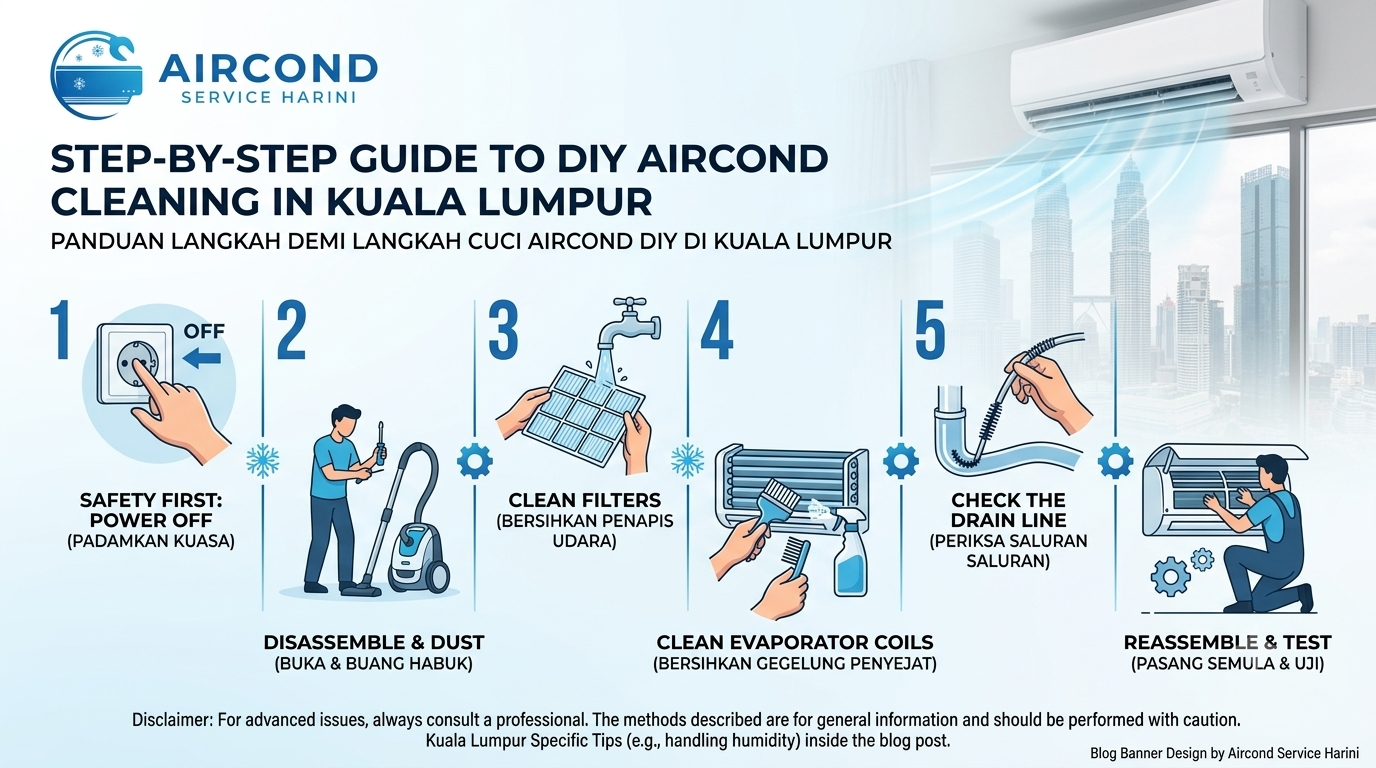 AIRCOND
SERVICE HARINI

STEP-BY-STEP GUIDE TO DIY AIRCOND CLEANING IN KUALA LUMPUR

PANDUAN LANGKAH DEMI LANGKAH CUCI AIRCOND DIY DI KUALA LUMPUR

1
OFF
SAFETY FIRST: POWER OFF
(PADAMKAN KUASA)

2
DISASSEMBLE & DUST
(BUKA & BUANG HABUK)

3
CLEAN FILTERS
(BERSIHKAN PENAPIS UDARA)

4
CLEAN EVAPORATOR COILS
(BERSIHKAN GEGELUNG PENYEJAT)

5
CHECK THE DRAIN LINE
(PERIKSA SALURAN SALURAN)

REASSEMBLE & TEST
(PASANG SEMULA & UJI)

Disclaimer: For advanced issues, always consult a professional. The methods described are for general information and should be performed with caution.
Kuala Lumpur Specific Tips (e.g., handling humidity) inside the blog post.

Blog Banner Design by Aircond Service Harini